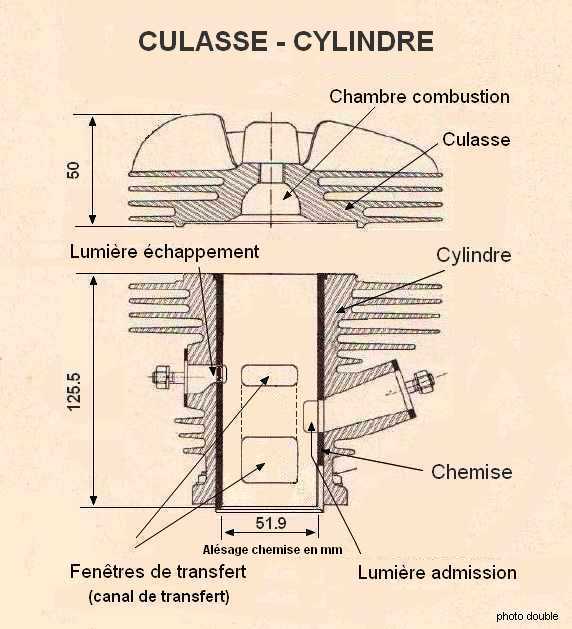 CULASSE - CYLINDRE

Chambre combustion

Culasse

50

Lumière échappement

Cylindre

125.5

Chemise

51.9

Alésage chemise en mm

Fenêtres de transfert
(canal de transfert)

Lumière admission

photo double