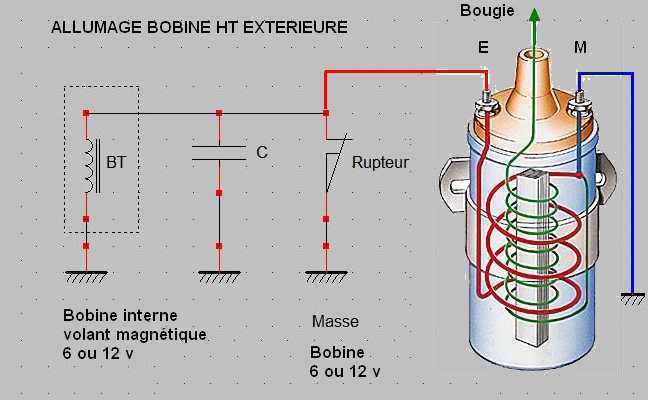 ALLUMAGE BOBINE HT EXTERIEURE

Bougie

E

M

BT

C

Rupteur

Bobine interne
volant magnétique
6 ou 12 v

Masse

Bobine
6 ou 12 v