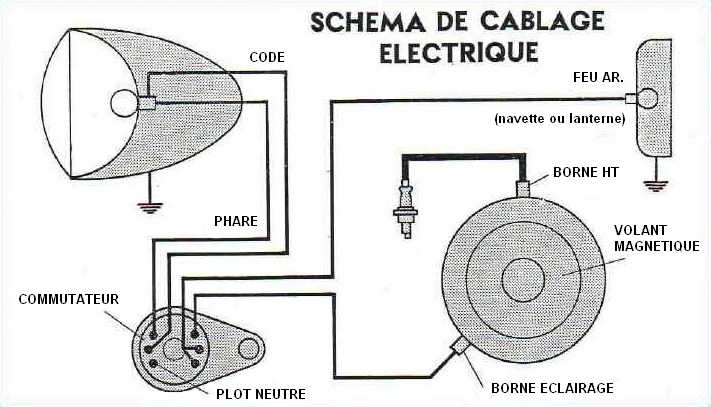 SCHEMA DE CABLAGE ELECTRIQUE

CODE

FEU AR.

(navette ou lanterne)

BORNE HT

PHARE

VOLANT MAGNETIQUE

COMMUTATEUR

PLOT NEUTRE

BORNE ECLAIRAGE