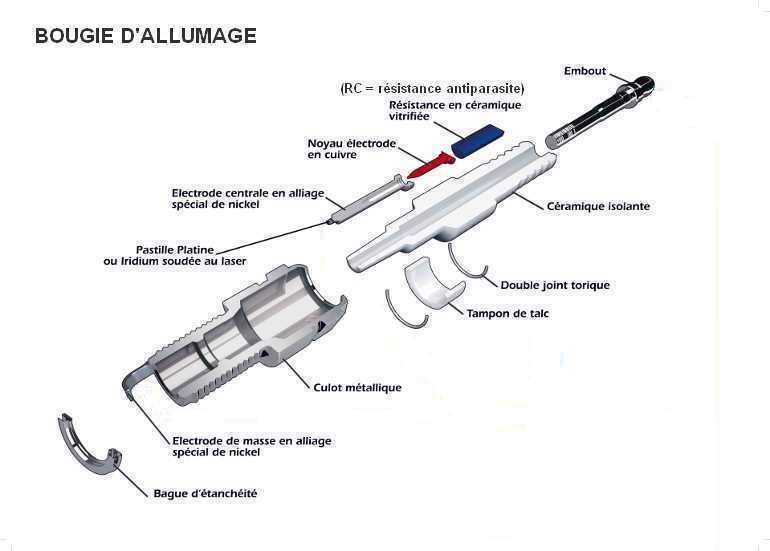 BOUGIE D'ALLUMAGE

Embout

(RC = résistance antiparasite)

Résistance en céramique vitrifiée

Noyau électrode en cuivre

Electrode centrale en alliage spécial de nickel

Céramique isolante

Pastille Platine ou Iridium soudée au laser

Double joint torique

Tampon de talc

Culot métallique

Electrode de masse en alliage spécial de nickel

Bague d'étanchéité